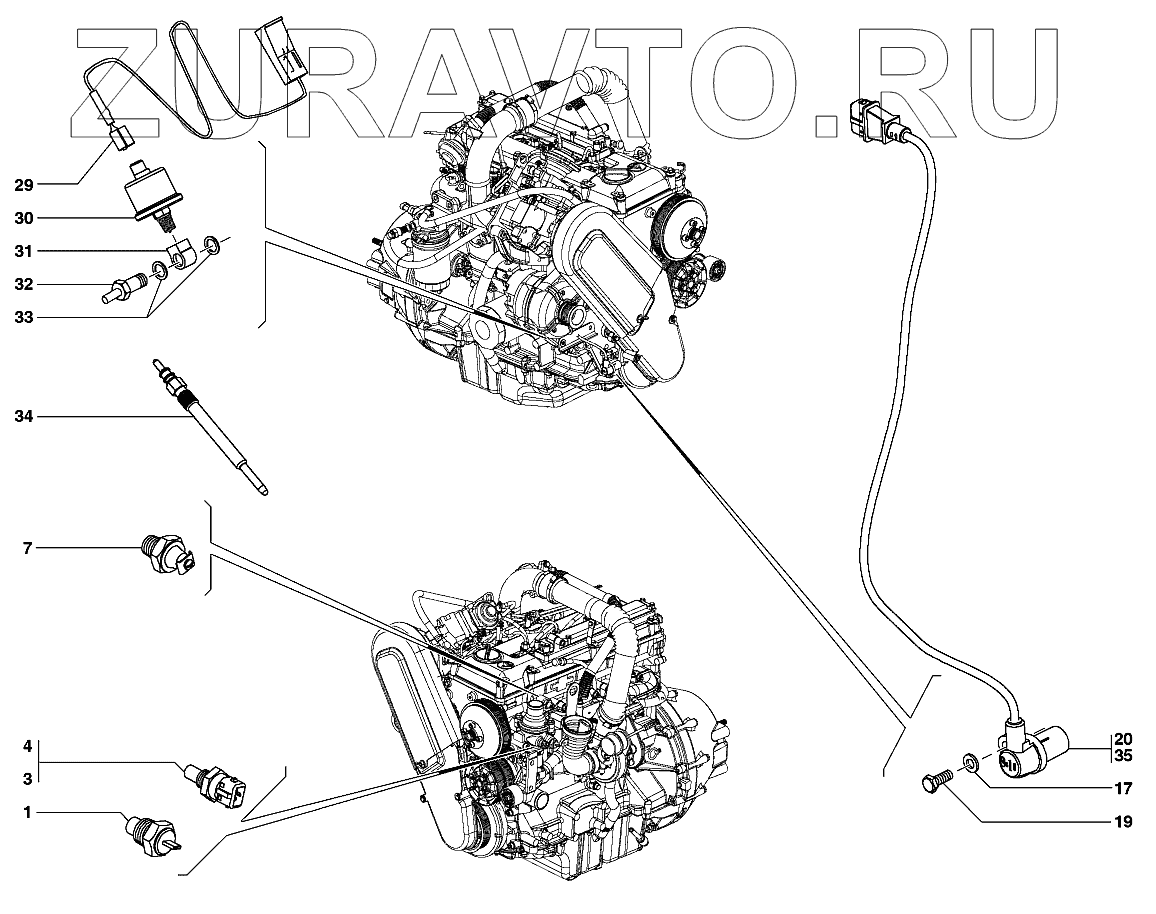 ZURAVTO.RU

29
30
31
32
33
34
7
4
3
1
20
35
17
19